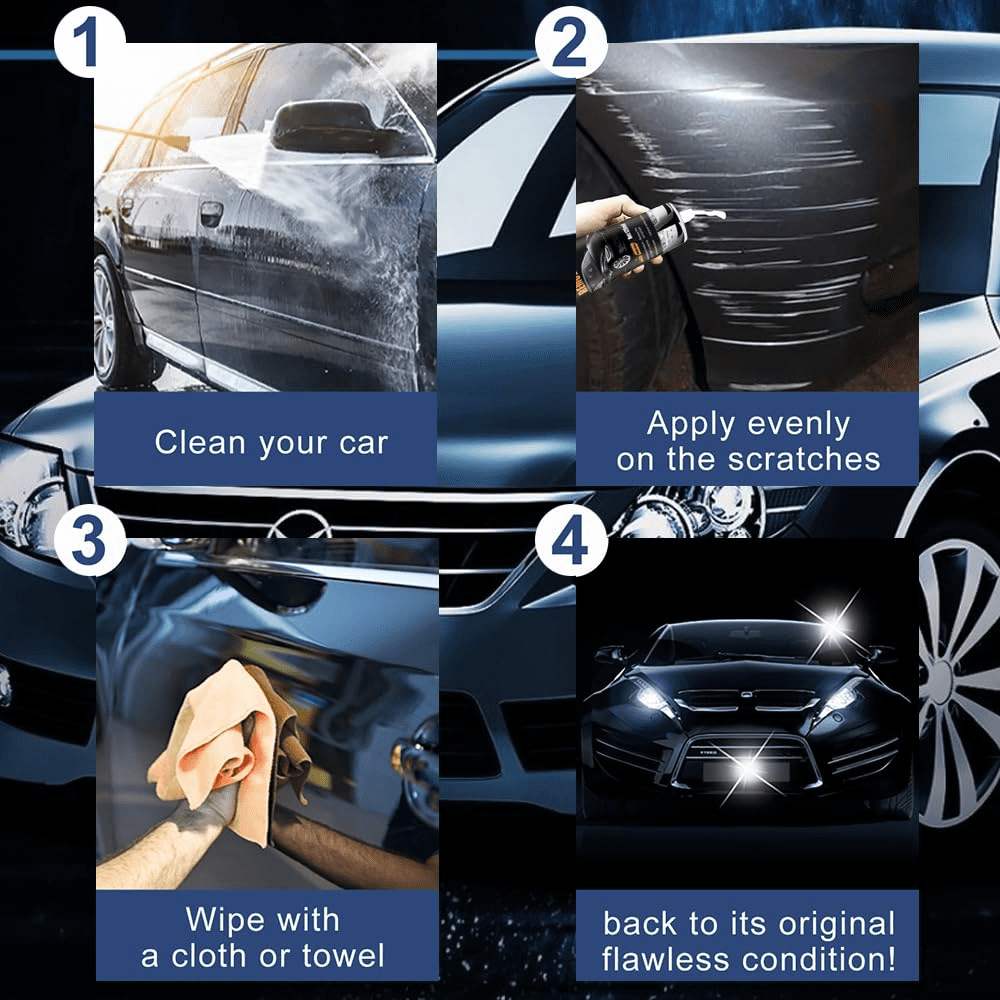 1

Clean your car

2

Apply evenly on the scratches

3

Wipe with a cloth or towel

4

back to its original flawless condition!