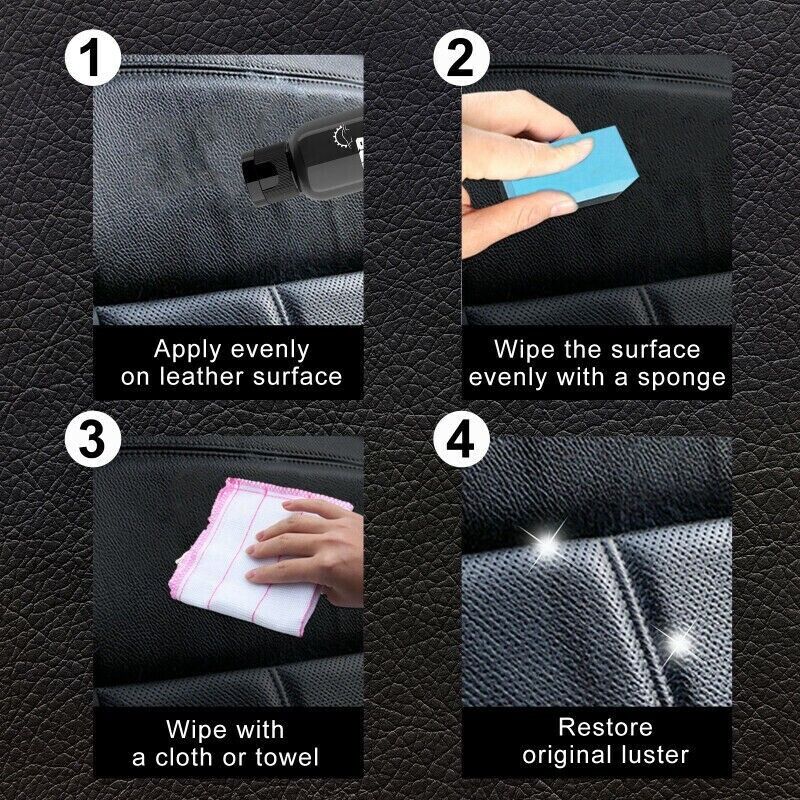 1

Apply evenly on leather surface

2

Wipe the surface evenly with a sponge

3

Wipe with a cloth or towel

4

Restore original luster